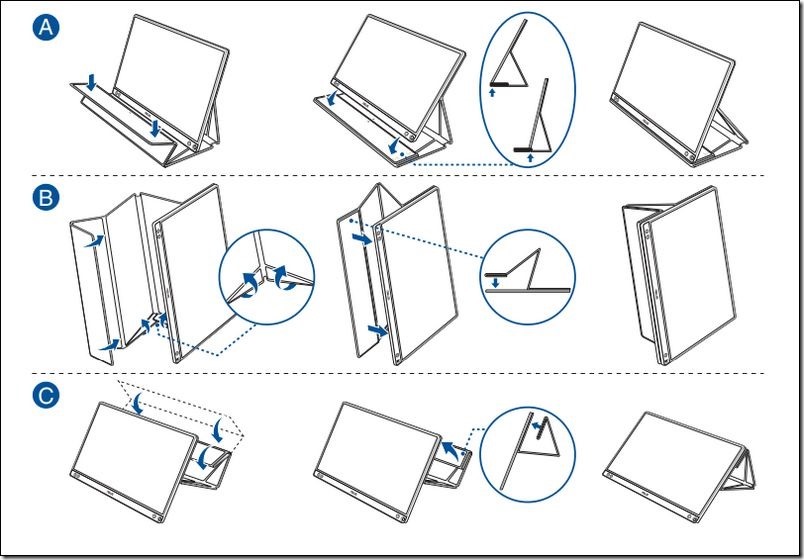 A

B

C