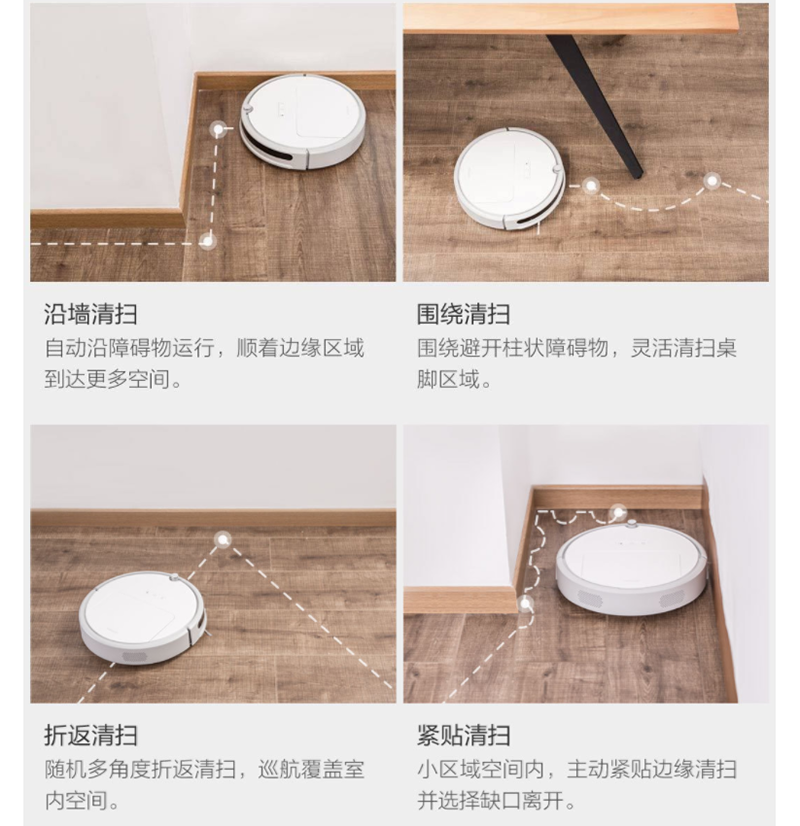 沿墙清扫
自动沿障碍物运行，顺着边缘区域到达更多空间。

围绕清扫
围绕避开柱状障碍物，灵活清扫桌脚区域。

折返清扫
随机多角度折返清扫，巡航覆盖室内空间。

紧贴清扫
小区域空间内，主动紧贴边缘清扫并选择缺口离开。