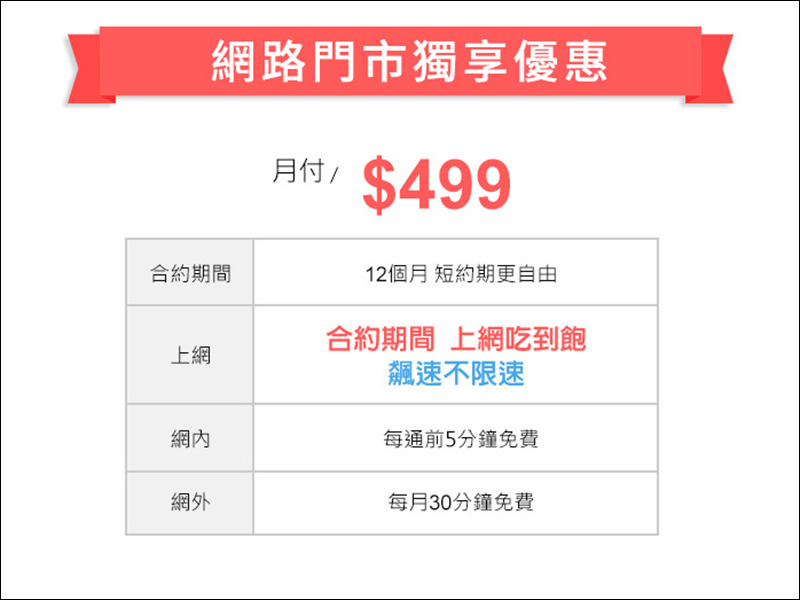 網路門市獨享優惠

月付/ $499

| 合約期間 | 12個月 短約期更自由 |
|---|---|
| 上網 | 合約期間 上網吃到飽 飆速不限速 |
| 網內 | 每通前5分鐘免費 |
| 網外 | 每月30分鐘免費 |