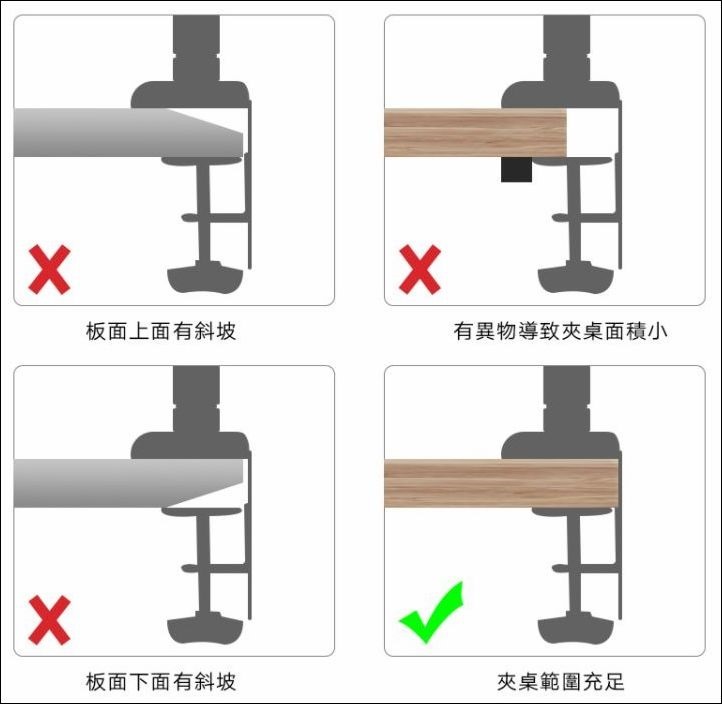 板面上面有斜坡

有異物導致夾桌面積小

板面下面有斜坡

夾桌範圍充足