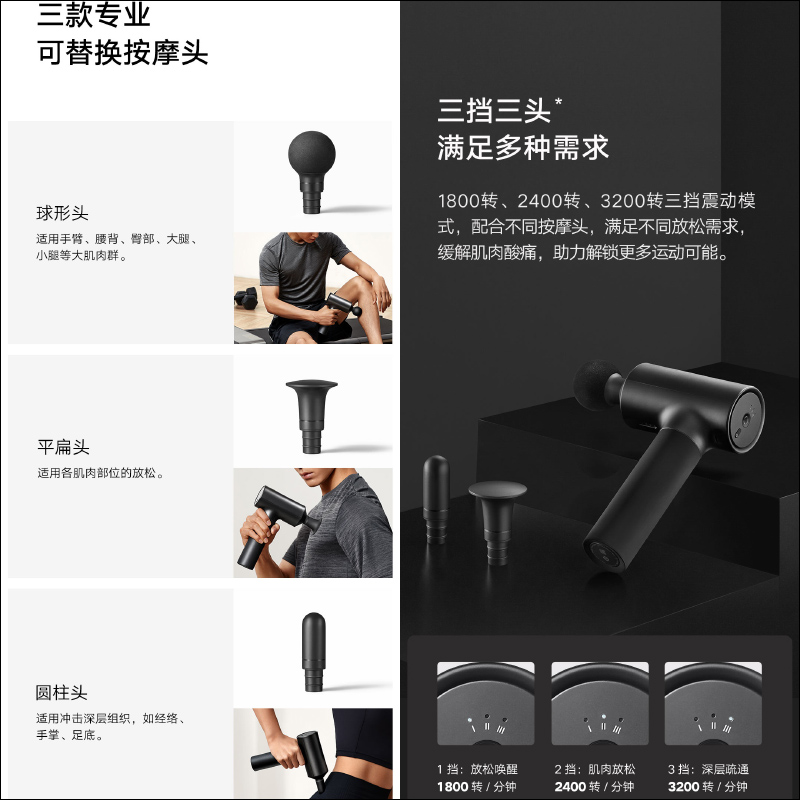 三款专业
可替换按摩头

球形头
适用手臂、腰背、臀部、大腿、小腿等大肌肉群。

平扁头
适用各肌肉部位的放松。

圆柱头
适用冲击深层组织，如经络、手掌、足底。

三挡三头*
满足多种需求

1800转、2400转、3200转三挡震动模式，配合不同按摩头，满足不同放松需求，缓解肌肉酸痛，助力解锁更多运动可能。

1 挡：放松唤醒
1800 转 / 分钟

2 挡：肌肉放松
2400 转 / 分钟

3 挡：深层疏通
3200 转 / 分钟