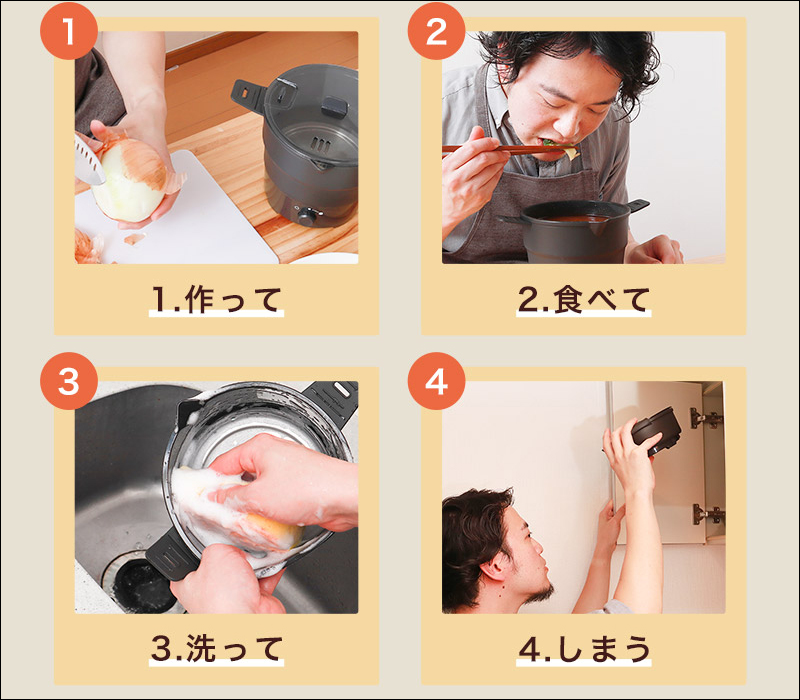 1

1.作って

2

2.食べて

3

3.洗って

4

4.しまう