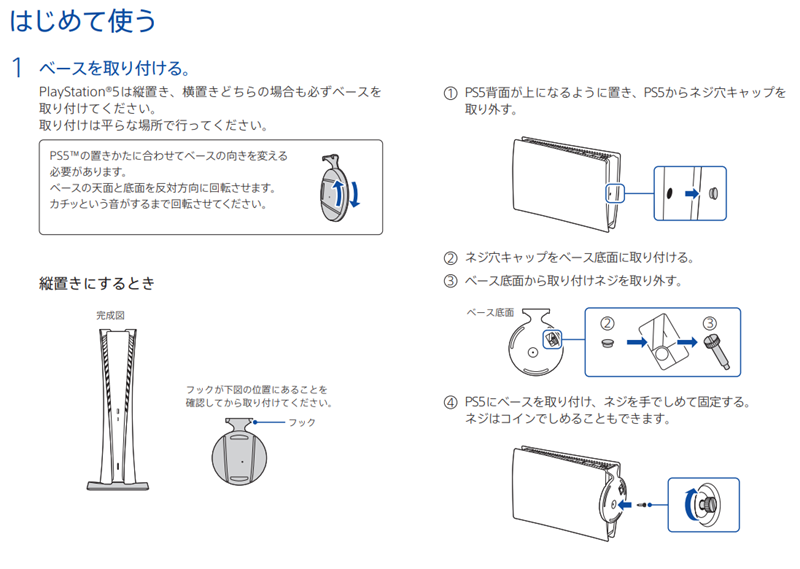 はじめて使う

1 ベースを取り付ける。

PlayStation®5は縦置き、横置きどちらの場合も必ずベースを取り付けてください。
取り付けは平らな場所で行ってください。

PS5™の置きかたに合わせてベースの向きを変える必要があります。
ベースの天面と底面を反対方向に回転させます。
カチッという音がするまで回転させてください。

縦置きにするとき

完成図

フックが下図の位置にあることを確認してから取り付けてください。

フック

① PS5背面が上になるように置き、PS5からネジ穴キャップを取り外す。

② ネジ穴キャップをベース底面に取り付ける。

③ ベース底面から取り付けネジを取り外す。

ベース底面

②

③

④ PS5にベースを取り付け、ネジを手でしめて固定する。
ネジはコインでしめることもできます。