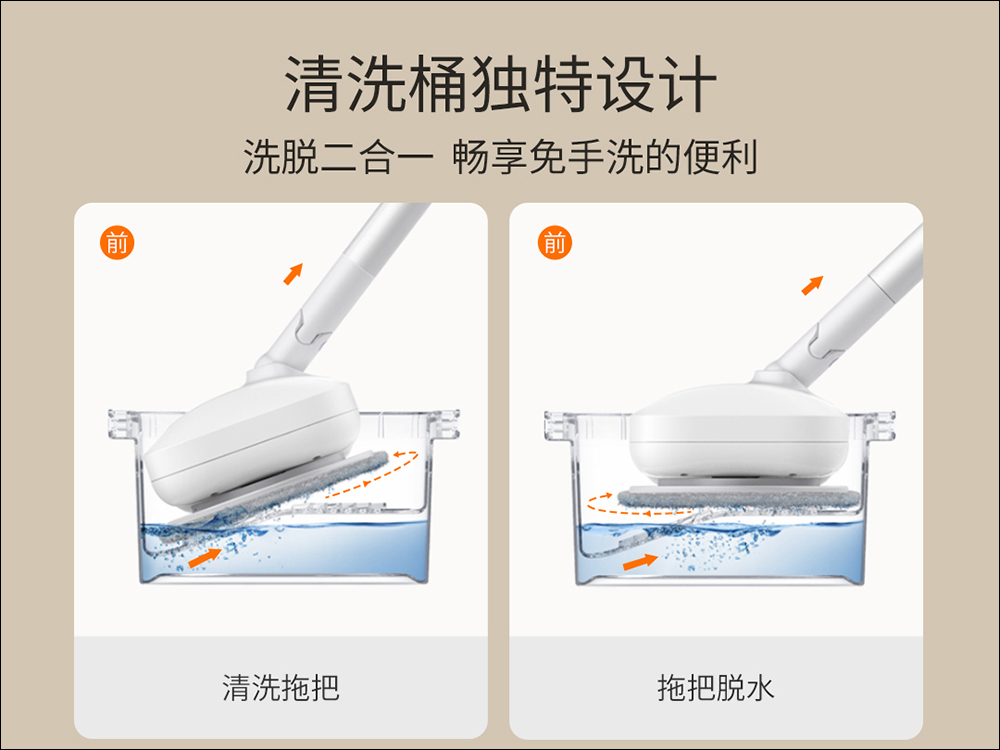 清洗桶独特设计
洗脱二合一 畅享免手洗的便利

前

清洗拖把

前

拖把脱水