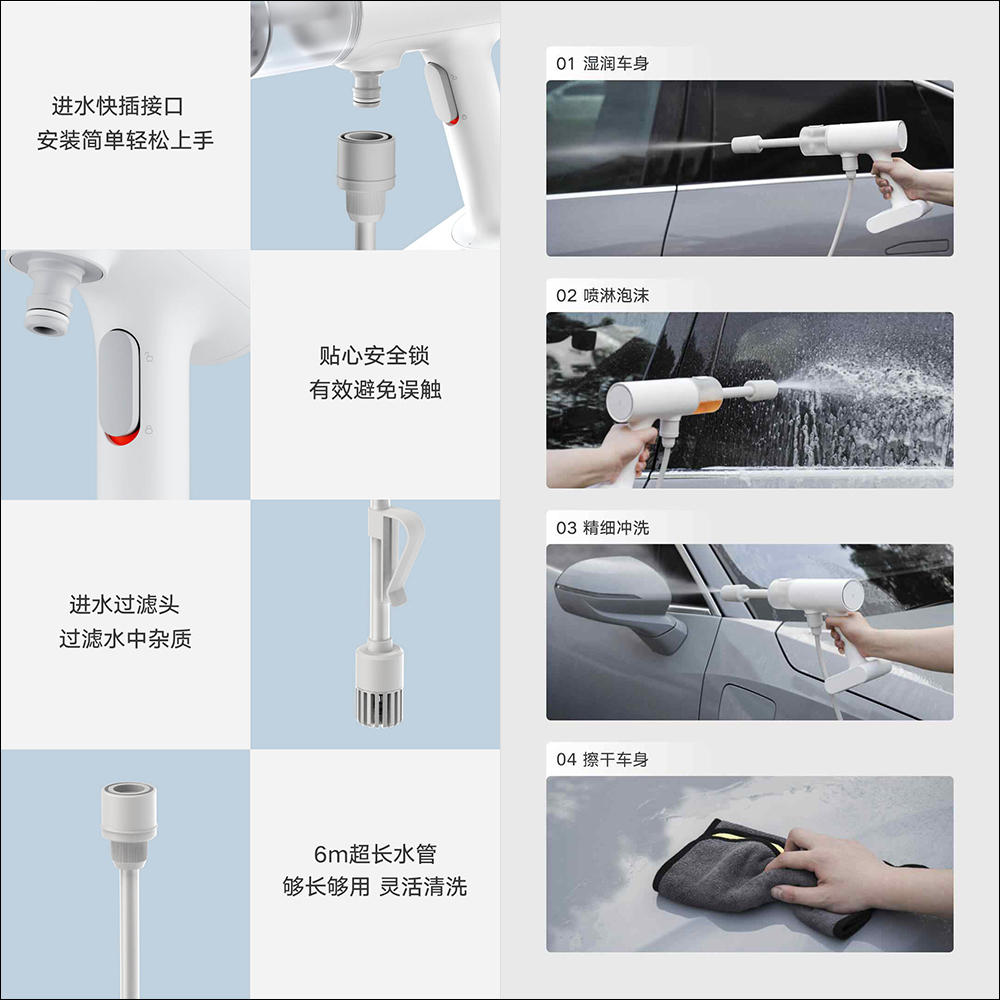 进水快插接口
安装简单轻松上手

贴心安全锁
有效避免误触

进水过滤头
过滤水中杂质

6m超长水管
够长够用 灵活清洗

01 湿润车身

02 喷淋泡沫

03 精细冲洗

04 擦干车身