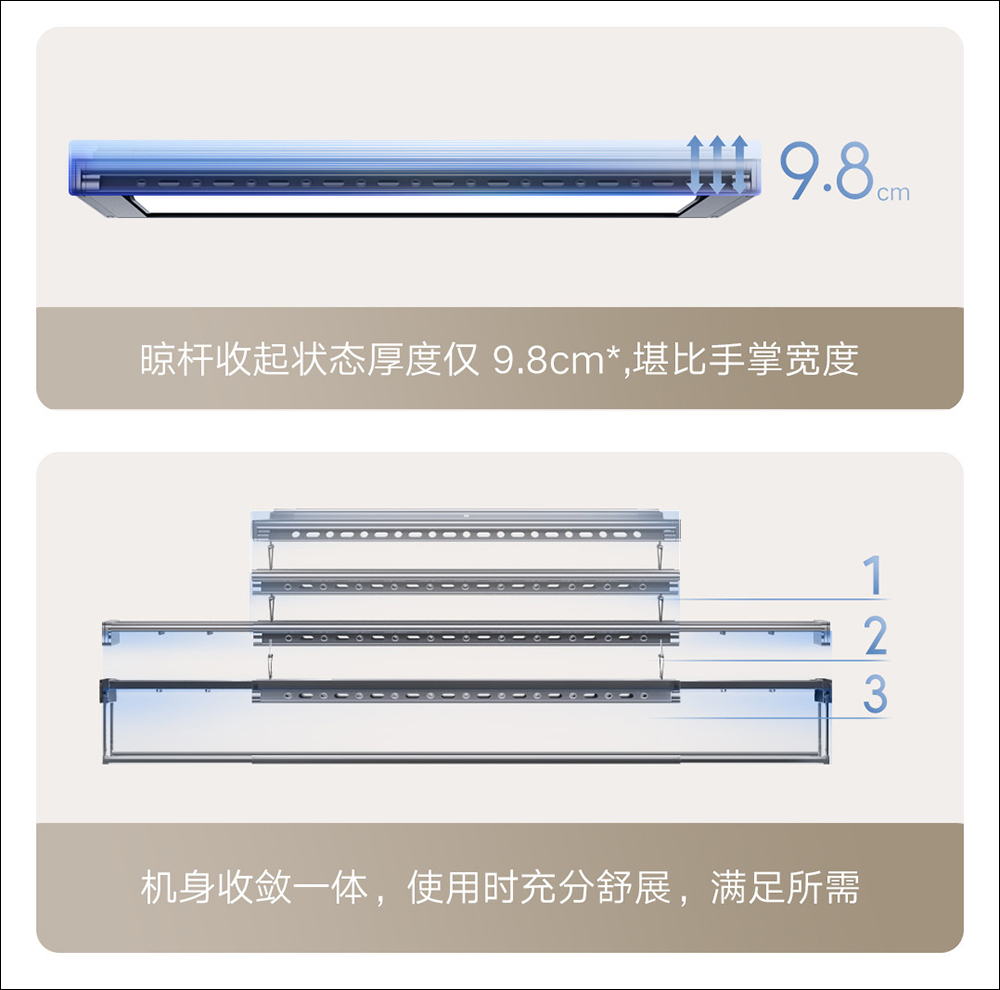 9.8cm

晾杆收起状态厚度仅 9.8cm*,堪比手掌宽度

1
2
3

机身收敛一体，使用时充分舒展，满足所需