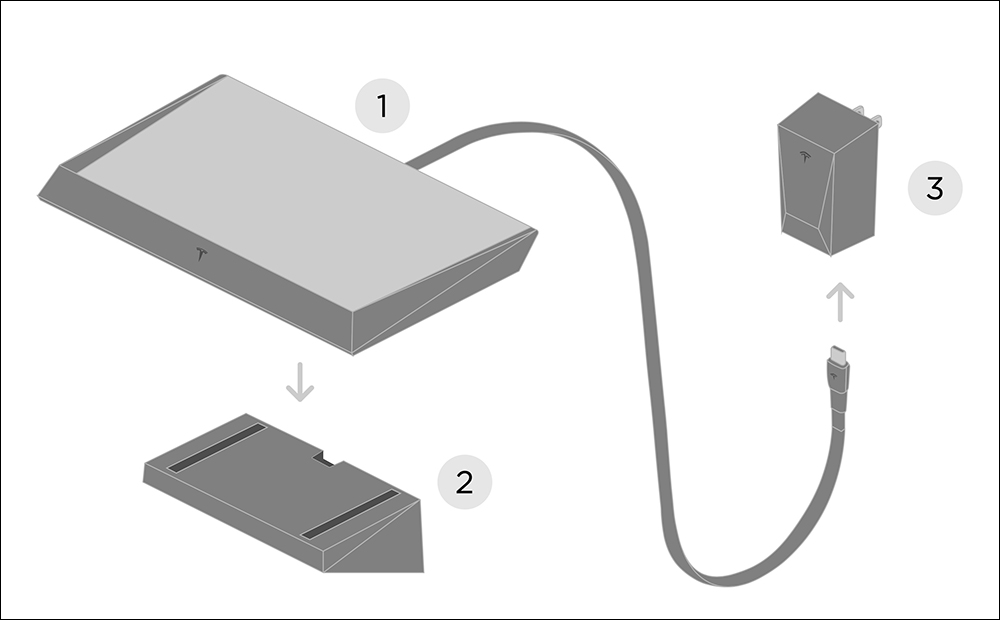 1

2

3