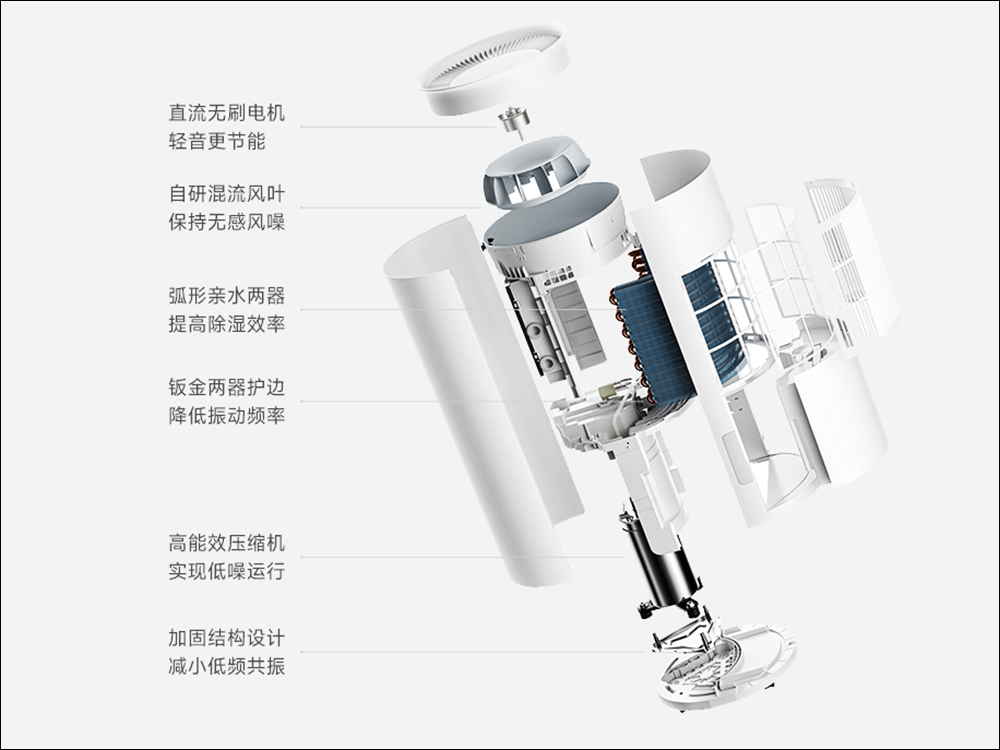 直流无刷电机
轻音更节能

自研混流风叶
保持无感风噪

弧形亲水两器
提高除湿效率

钣金两器护边
降低振动频率

高能效压缩机
实现低噪运行

加固结构设计
减小低频共振