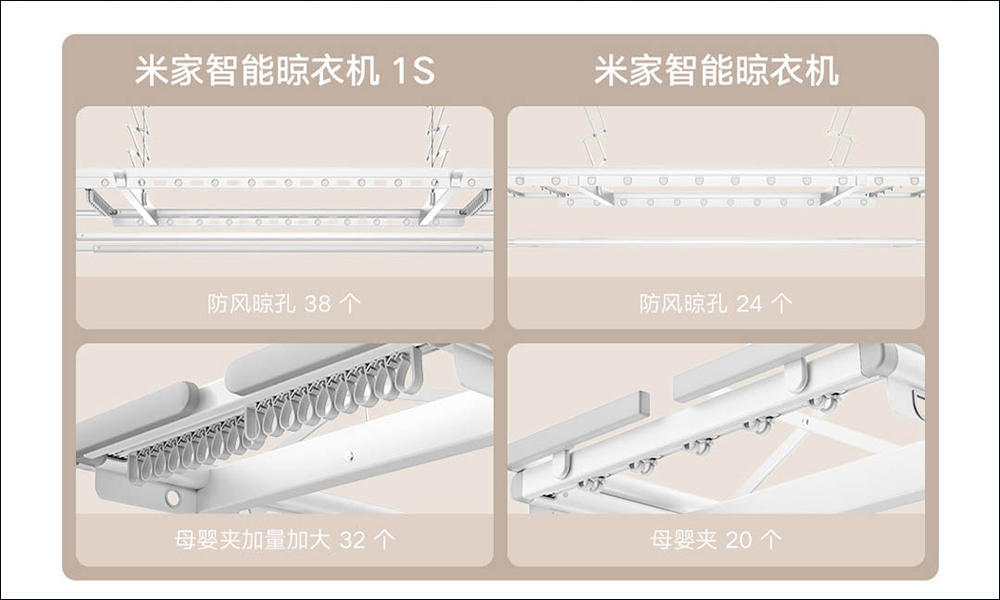 米家智能晾衣机 1S

防风晾孔 38 个

母婴夹加量加大 32 个

米家智能晾衣机

防风晾孔 24 个

母婴夹 20 个