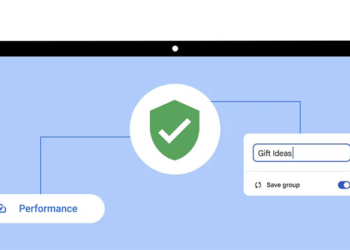 Gift Ideas

Save group

Performance