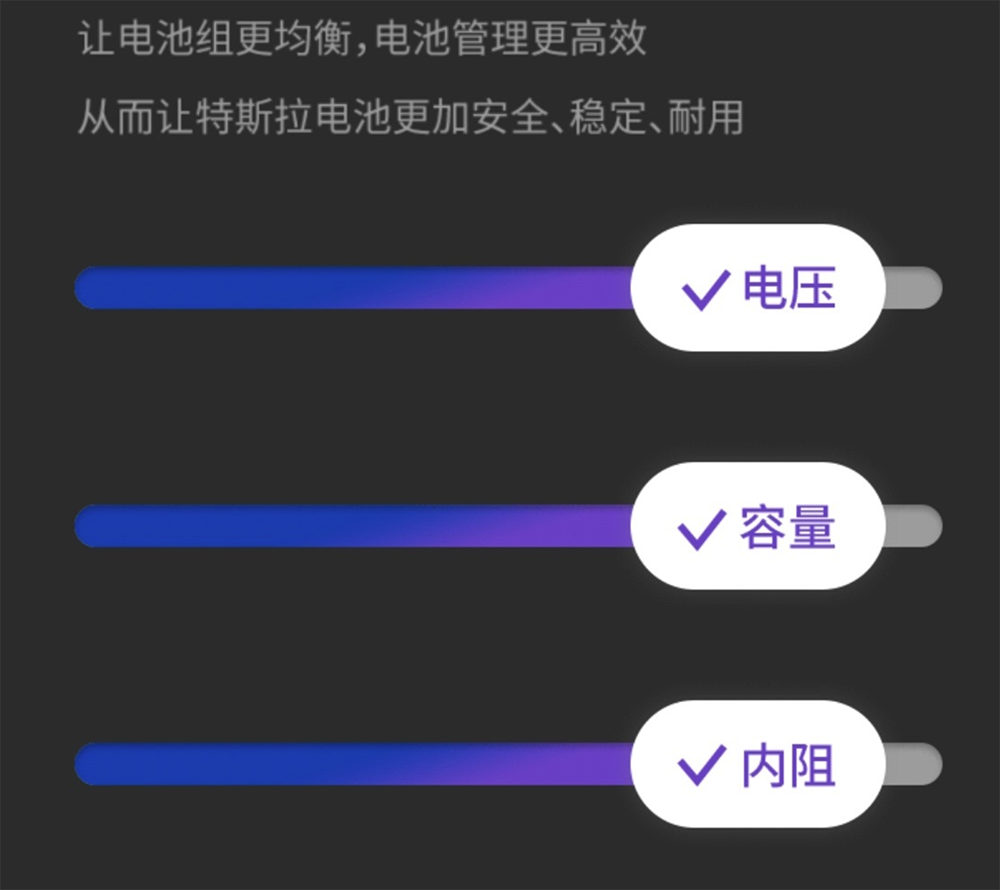 让电池组更均衡，电池管理更高效

从而让特斯拉电池更加安全、稳定、耐用

✓ 电压

✓ 容量

✓ 内阻