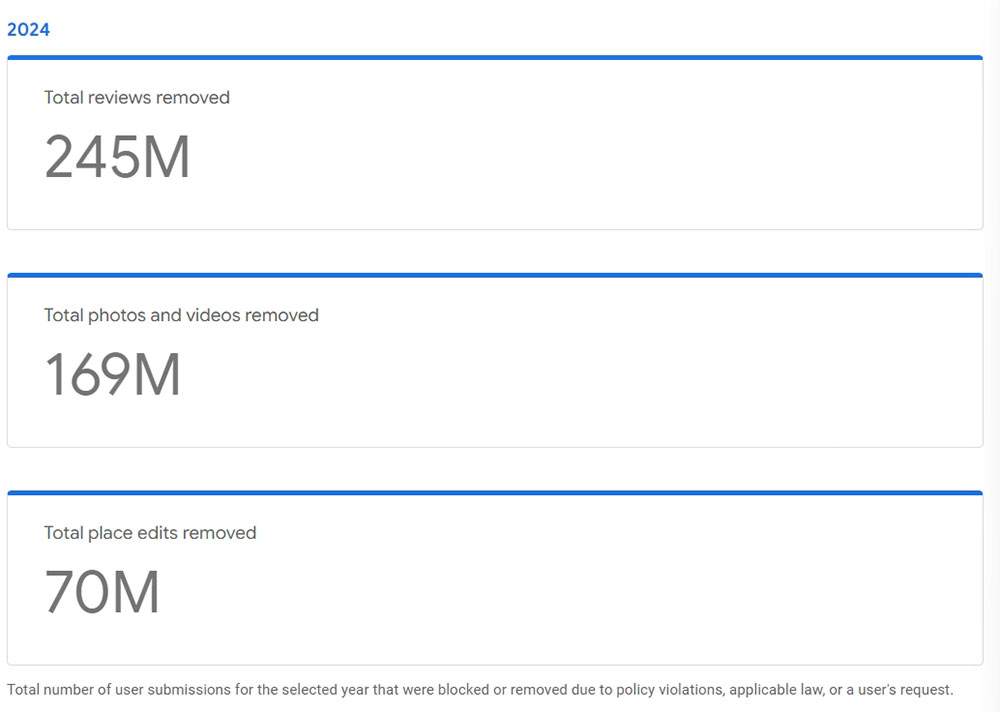 2024

Total reviews removed

245M

Total photos and videos removed

169M

Total place edits removed

70M

Total number of user submissions for the selected year that were blocked or removed due to policy violations, applicable law, or a user's request.