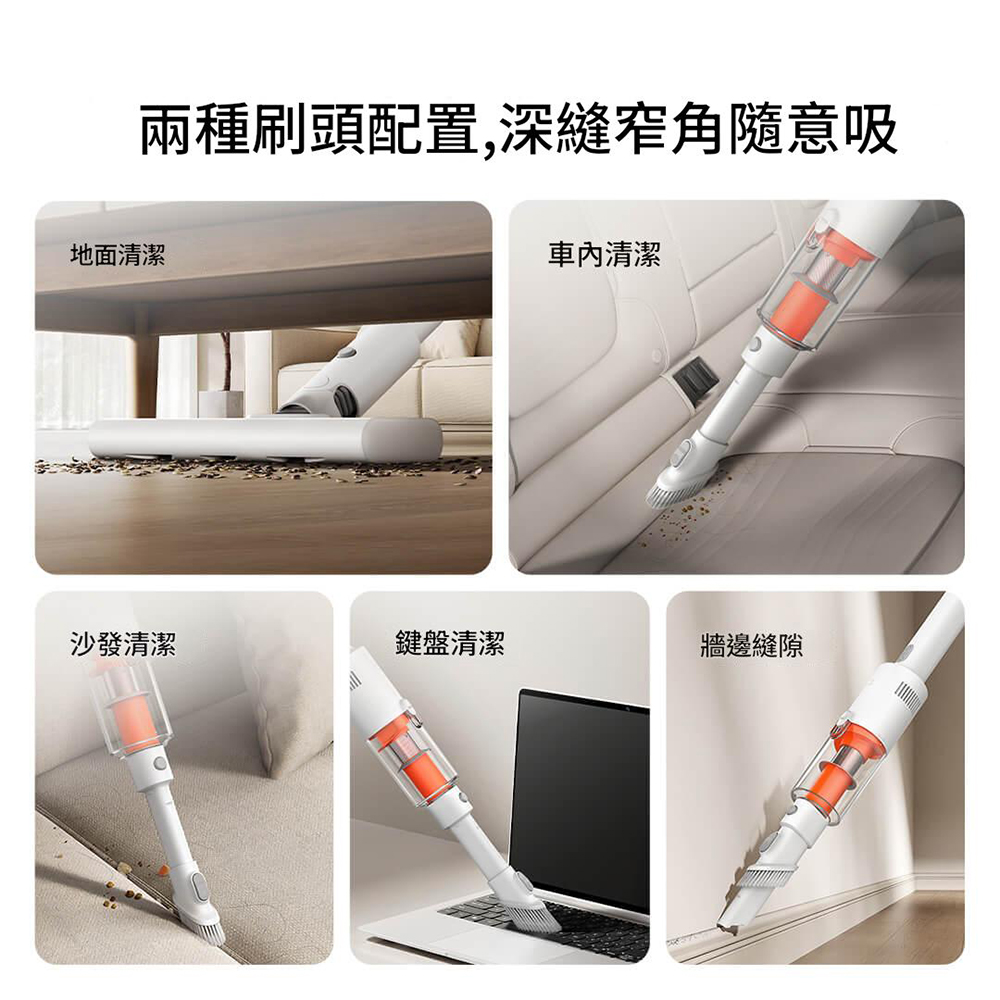 兩種刷頭配置,深縫窄角隨意吸

地面清潔

車內清潔

沙發清潔

鍵盤清潔

牆邊縫隙