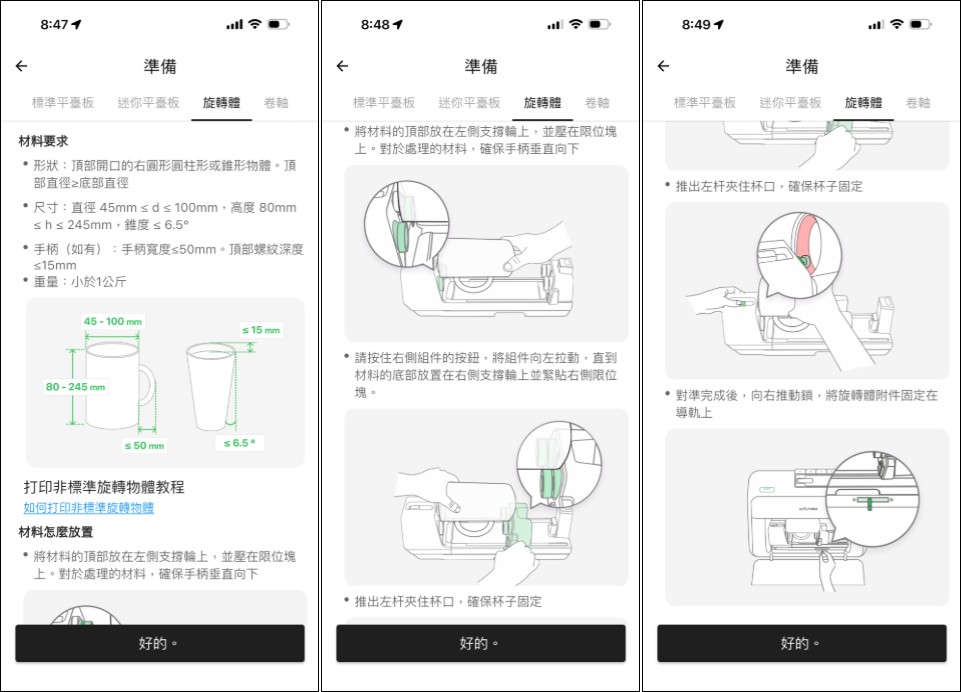 8:47

準備

標準平臺板 迷你平臺板 旋轉體 卷軸

材料要求

• 形狀：頂部開口的右圓形圓柱形或錐形物體。頂部直徑≥底部直徑

• 尺寸：直徑 45mm ≤ d ≤ 100mm，高度 80mm ≤ h ≤ 245mm，錐度 ≤ 6.5°

• 手柄（如有）：手柄寬度≤50mm。頂部螺紋深度≤15mm

• 重量：小於1公斤

45 - 100 mm

80 - 245 mm

≤ 50 mm

≤ 15 mm

≤ 6.5 °

打印非標準旋轉物體教程

如何打印非標準旋轉物體

材料怎麼放置

• 將材料的頂部放在左側支撐輪上，並壓在限位塊上。對於處理的材料，確保手柄垂直向下

好的。

8:48

準備

標準平臺板 迷你平臺板 旋轉體 卷軸

• 將材料的頂部放在左側支撐輪上，並壓在限位塊上。對於處理的材料，確保手柄垂直向下

• 請按住右側組件的按鈕，將組件向左拉動，直到材料的底部放置在右側支撐輪上並緊貼右側限位塊。

• 推出左杆夾住杯口，確保杯子固定

好的。

8:49

準備

標準平臺板 迷你平臺板 旋轉體 卷軸

• 推出左杆夾住杯口，確保杯子固定

• 對準完成後，向右推動鎖，將旋轉體附件固定在導軌上

好的。