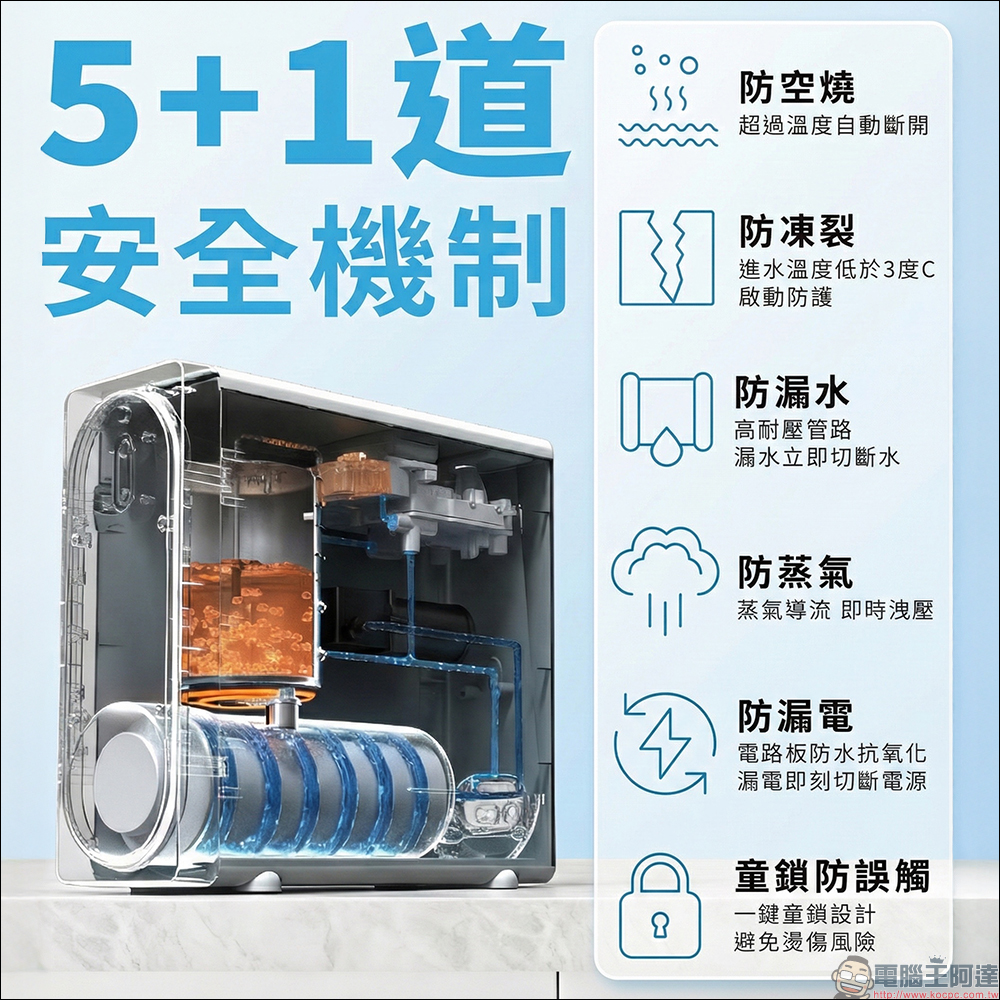 5+1道
安全機制

防空燒
超過溫度自動斷開

防凍裂
進水溫度低於3度C
啟動防護

防漏水
高耐壓管路
漏水立即切斷水

防蒸氣
蒸氣導流 即時洩壓

防漏電
電路板防水抗氧化
漏電即刻切斷電源

童鎖防誤觸
一鍵童鎖設計
避免燙傷風險

電腦王阿達
http://www.kocpc.com.tw