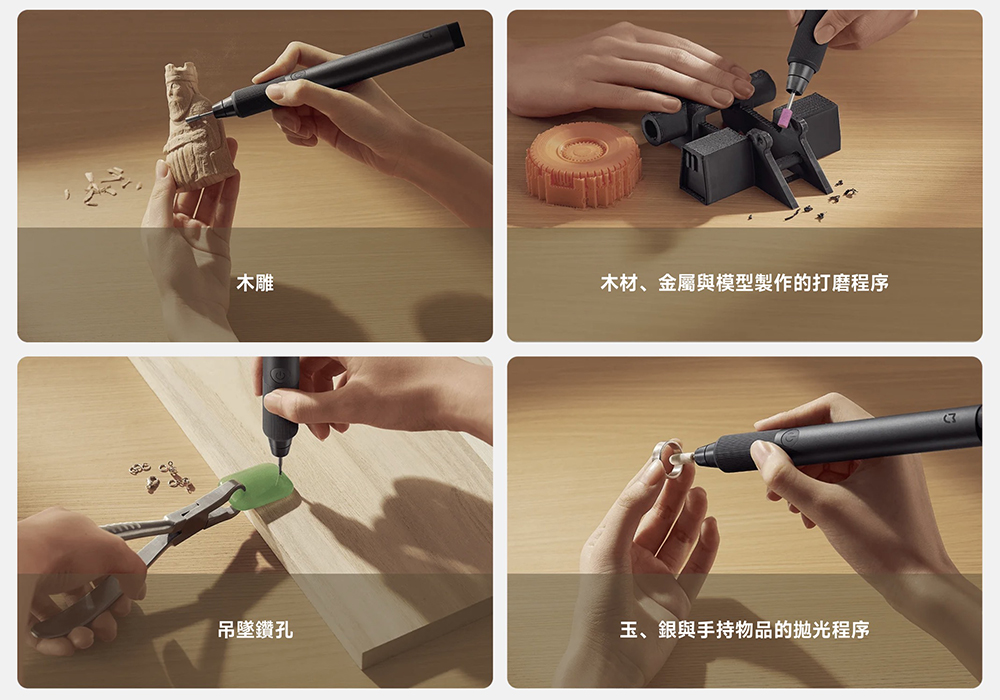 木雕

木材、金屬與模型製作的打磨程序

吊墜鑽孔

玉、銀與手持物品的拋光程序